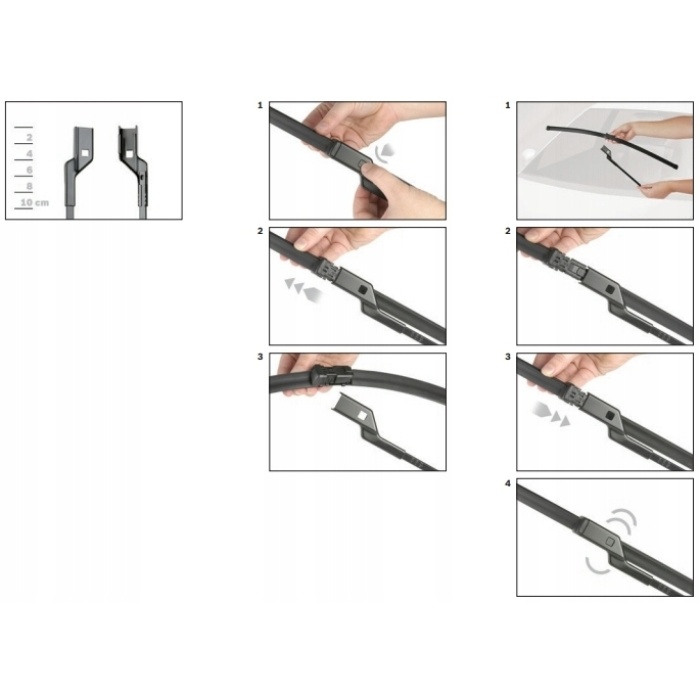 2
4
6
8
10 cm

1

2

3

1

2

3

4